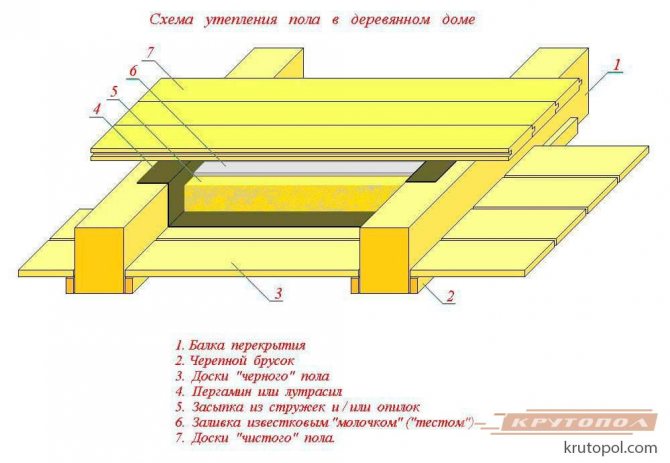 Схема утепления пола в деревянном доме

7
6
5
4
1
3
2

1. Балка перекрытия
2. Черепной брусок
3. Доски "черного" пола
4. Пергамин или лутрасил
5. Засыпка из стружек и / или опилок
6. Заливка известковым "молочком" ("тестом")
7. Доски "чистого" пола.

КРУТОПОЛ
krutopol.com