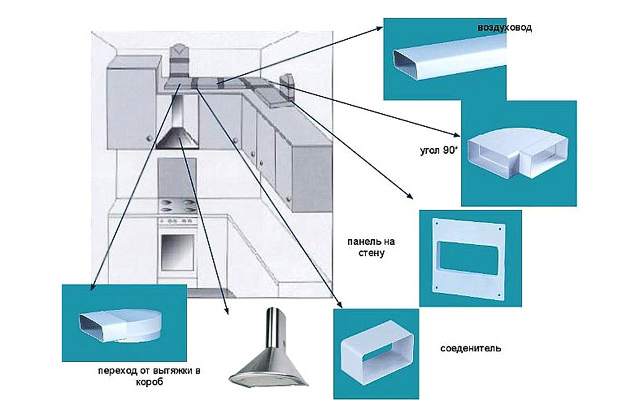 воздуховод

угол 90°

панель на стену

соеденитель

переход от вытяжки в короб