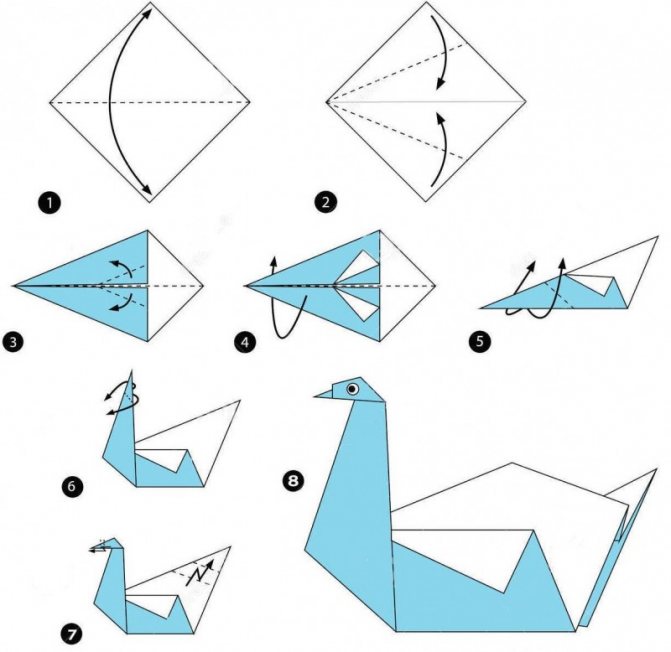 1

2

3

4

5

6

8

7