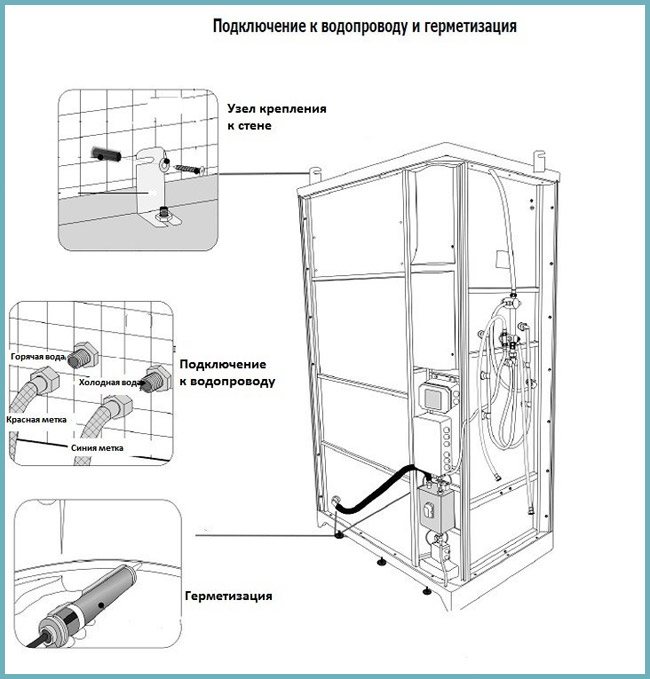 Подключение к водопроводу и герметизация

Узел крепления к стене

Горячая вода

Холодная вода

Красная метка

Синия метка

Подключение к водопроводу

Герметизация