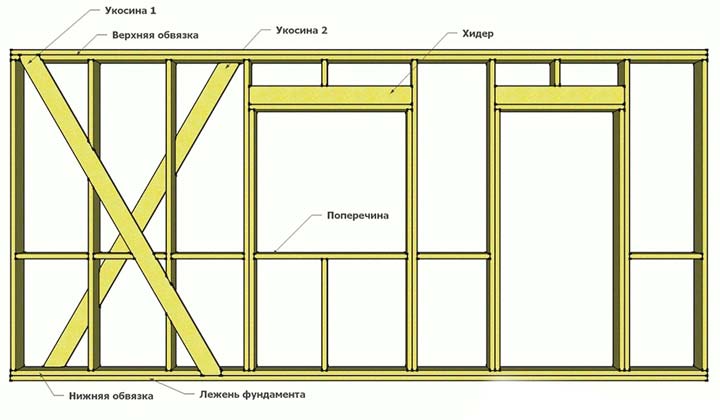 Укосина 1
Верхняя обвязка
Укосина 2
Хидер
Поперечина
Нижняя обвязка
Лежень фундамента