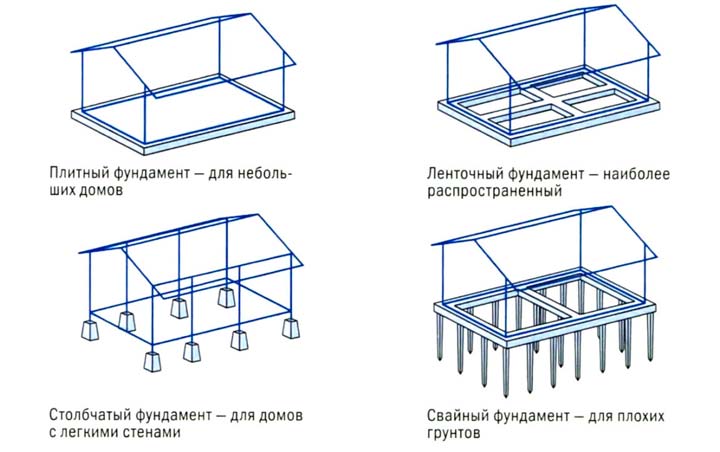 Плитный фундамент — для небольших домов

Ленточный фундамент — наиболее распространенный

Столбчатый фундамент — для домов с легкими стенами

Свайный фундамент — для плохих грунтов