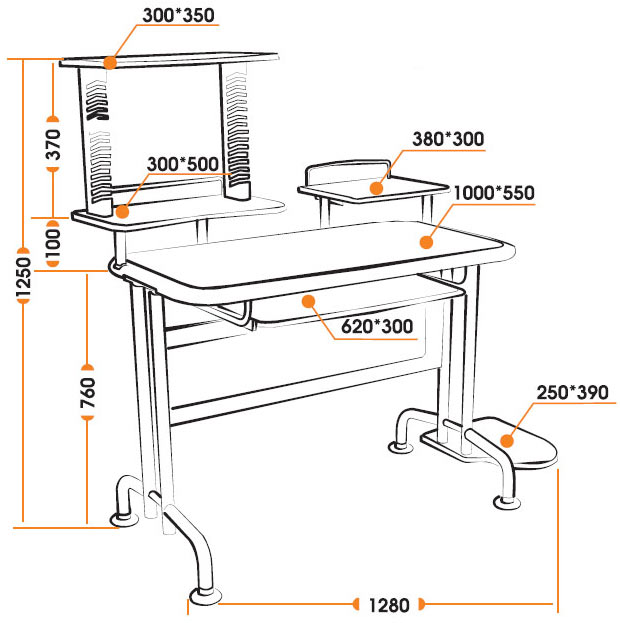 300*350

370

300*500

380*300

1000*550

100

1250

620*300

760

250*390

1280