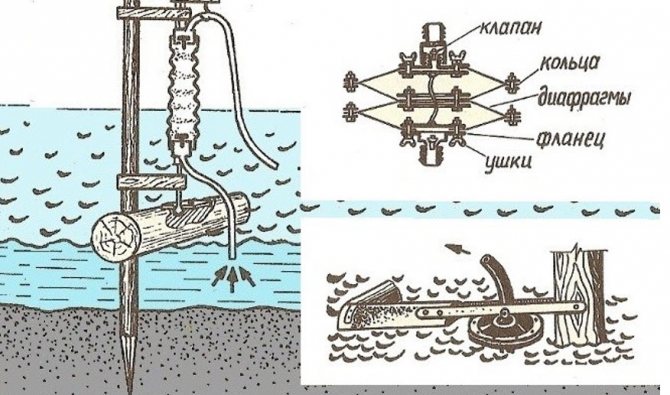 клапан
кольца
диафрагмы
фланец
ушки