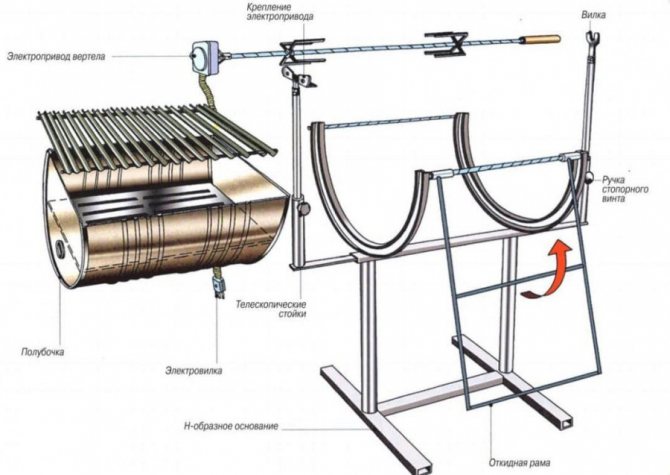 Крепление электропривода

Вилка

Электропривод вертела

Ручка стопорного винта

Телескопические стойки

Полубочка

Электровилка

Н-образное основание

Откидная рама