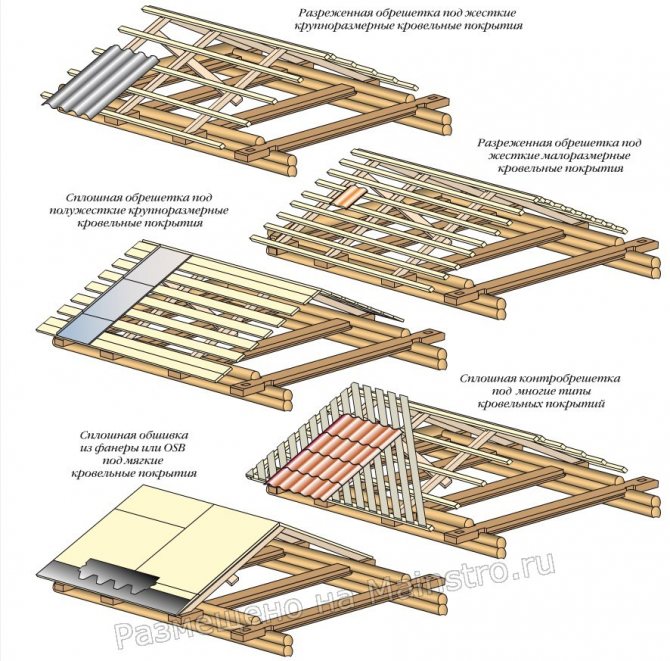 Разреженная обрешетка под жесткие крупноразмерные кровельные покрытия

Разреженная обрешетка под жесткие малоразмерные кровельные покрытия

Сплошная обрешетка под полужесткие крупноразмерные кровельные покрытия

Сплошная контробрешетка под многие типы кровельных покрытий

Сплошная обшивка из фанеры или OSB под мягкие кровельные покрытия

Размещено на Mainstro.ru