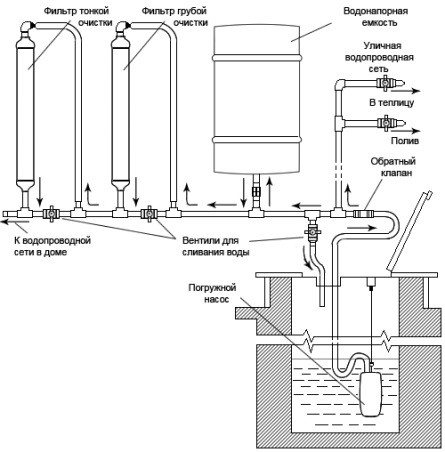 Фильтр тонкой очистки

Фильтр грубой очистки

Водонапорная емкость

Уличная водопроводная сеть

В теплицу

Полив

Обратный клапан

К водопроводной сети в доме

Вентили для сливания воды

Погружной насос