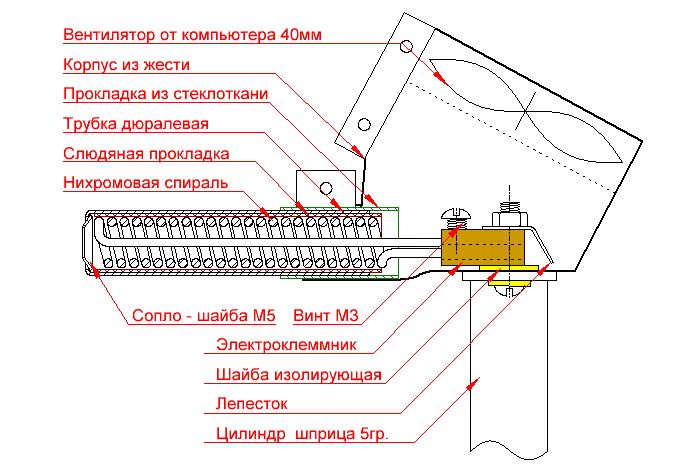 Вентилятор от компьютера 40мм
Корпус из жести
Прокладка из стеклоткани
Трубка дюралевая
Слюдяная прокладка
Нихромовая спираль
Сопло - шайба М5
Винт М3
Электроклеммник
Шайба изолирующая
Лепесток
Цилиндр шприца 5гр.