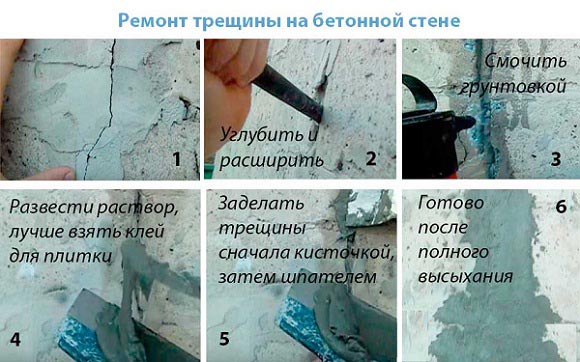 Ремонт трещины на бетонной стене

1

Углубить и расширить

2

Смочить грунтовкой

3

Развести раствор, лучше взять клей для плитки

4

Заделать трещины сначала кисточкой, затем шпателем

5

Готово после полного высыхания

6