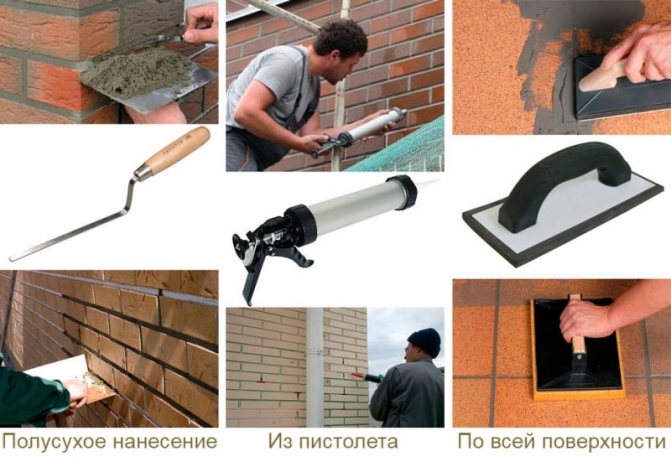 Полусухое нанесение

Из пистолета

По всей поверхности