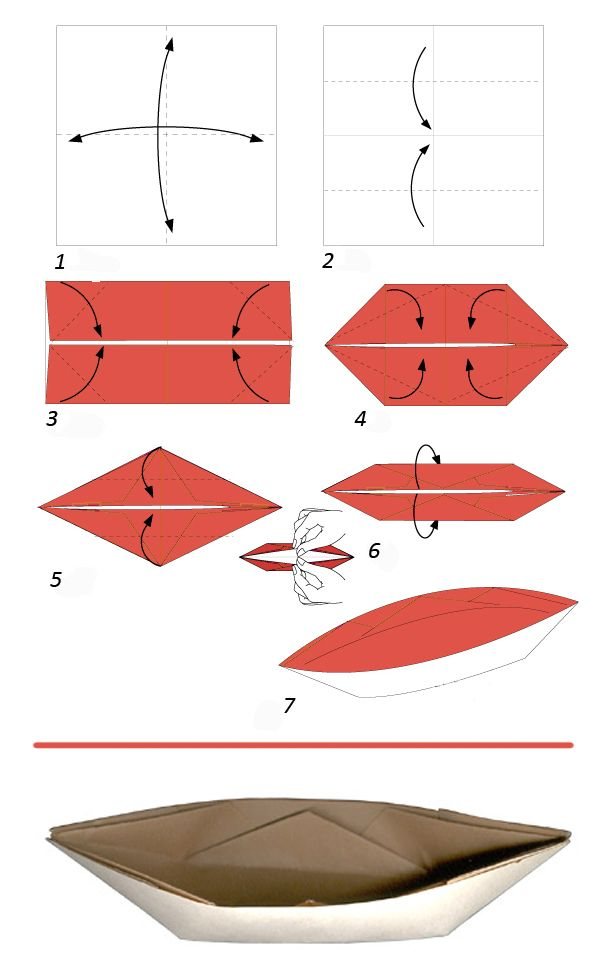 1
2
3
4
5
6
7